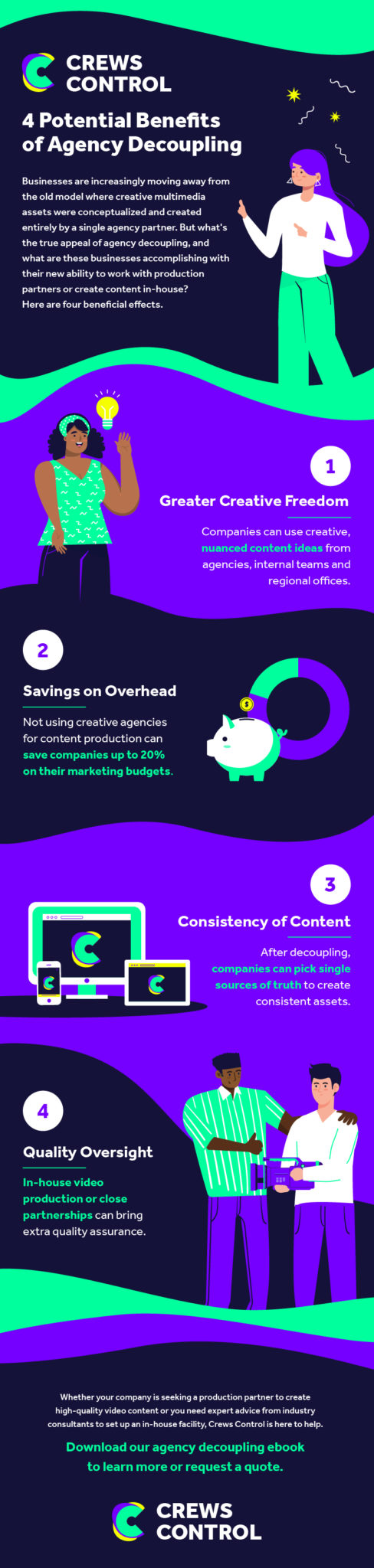 CREWS CONTROL

4 Potential Benefits of Agency Decoupling

Businesses are increasingly moving away from the old model where creative multimedia assets were conceptualized and created entirely by a single agency partner. But what's the true appeal of agency decoupling, and what are these businesses accomplishing with their new ability to work with production partners or create content in-house? Here are four beneficial effects.

1

Greater Creative Freedom

Companies can use creative, nuanced content ideas from agencies, internal teams and regional offices.

2

Savings on Overhead

Not using creative agencies for content production can save companies up to 20% on their marketing budgets.

$

3

Consistency of Content

After decoupling, companies can pick single sources of truth to create consistent assets.

4

Quality Oversight

In-house video production or close partnerships can bring extra quality assurance.

Whether your company is seeking a production partner to create high-quality video content or you need expert advice from industry consultants to set up an in-house facility, Crews Control is here to help.

Download our agency decoupling ebook to learn more or request a quote.

CREWS CONTROL